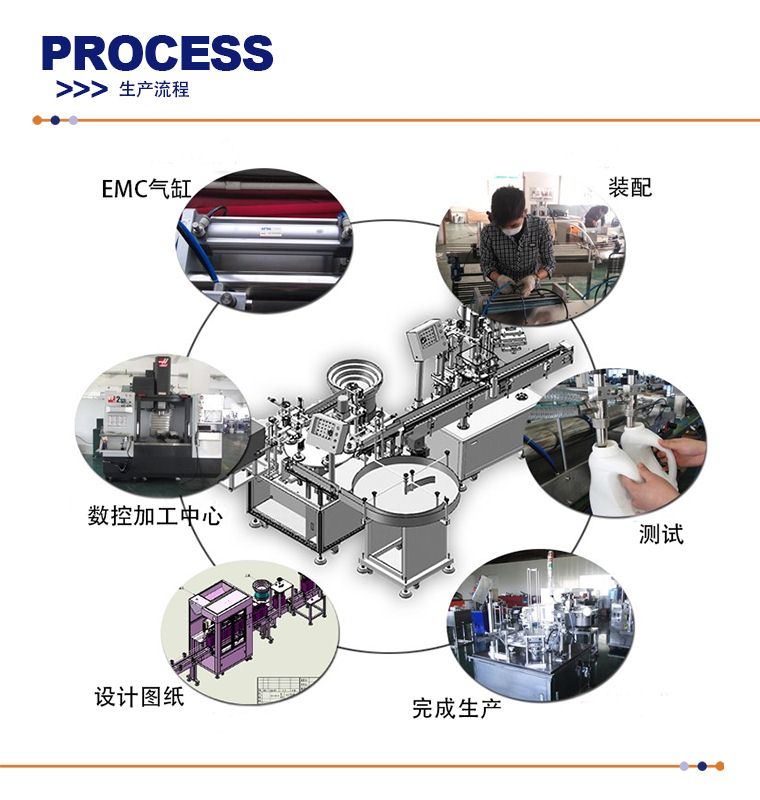 PROCESS
>>> 生产流程

EMC气缸

装配

数控加工中心

测试

设计图纸

完成生产